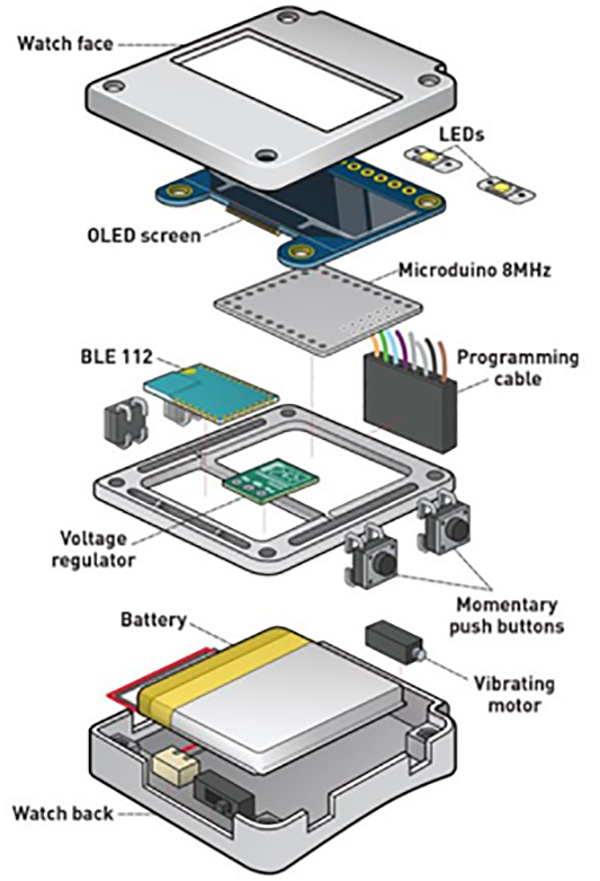 Watch face

LEDs

OLED screen

Microduino 8MHz

BLE 112

Programming cable

Voltage regulator

Momentary push buttons

Battery

Vibrating motor

Watch back