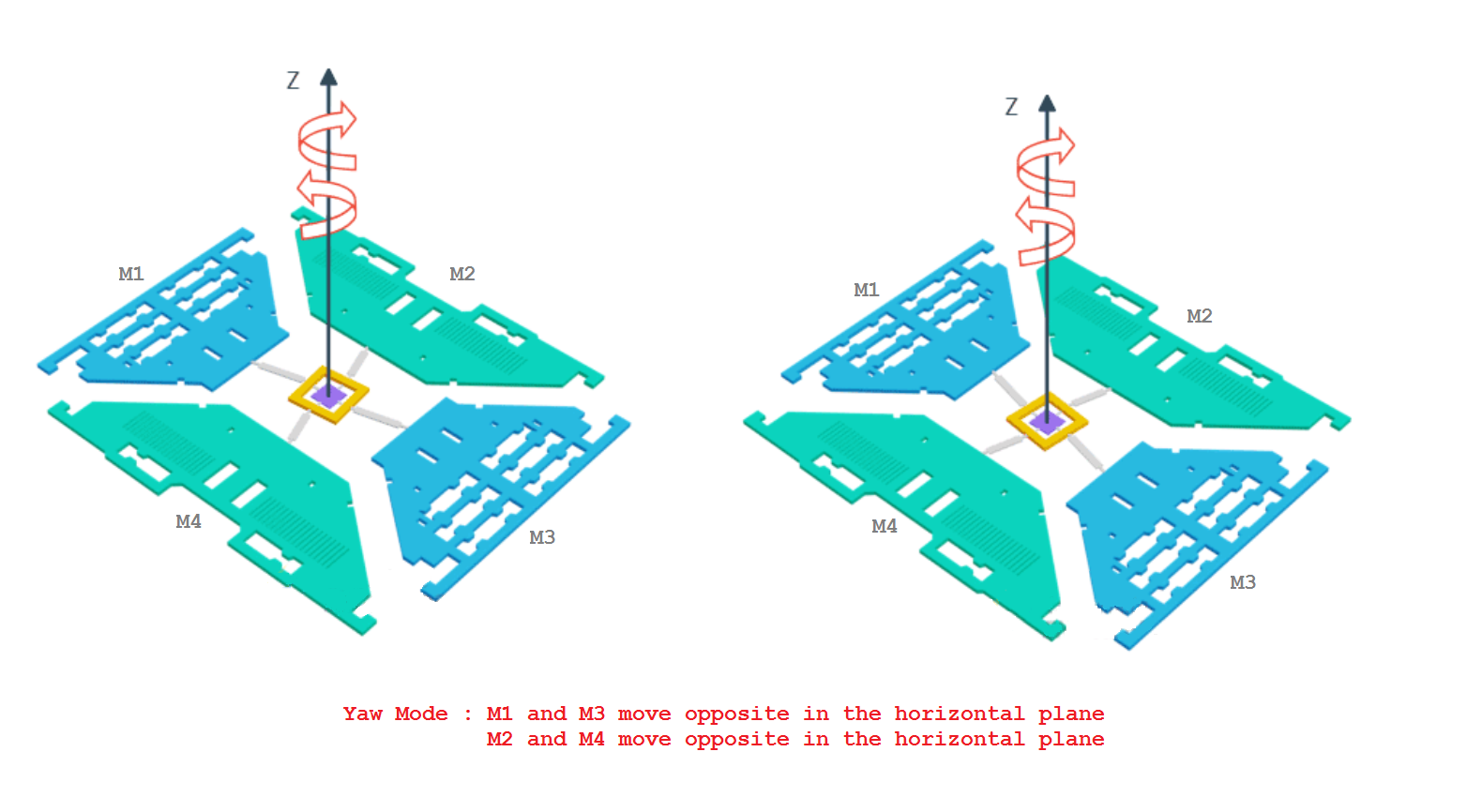 Z

M1

M2

M4

M3

Z

M1

M2

M4

M3

Yaw Mode : M1 and M3 move opposite in the horizontal plane
M2 and M4 move opposite in the horizontal plane